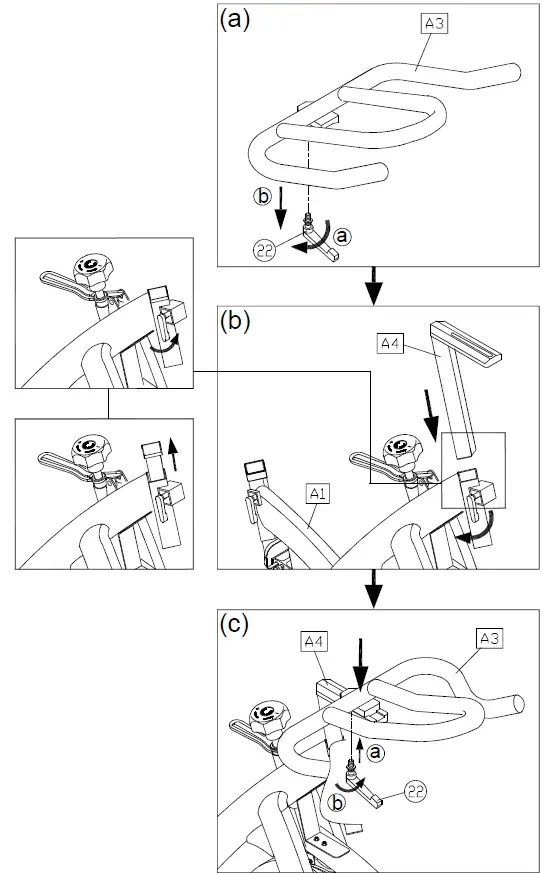 (a)
A3
b
22
a

(b)
A4
A1

(c)
A4
A3
a
b
22