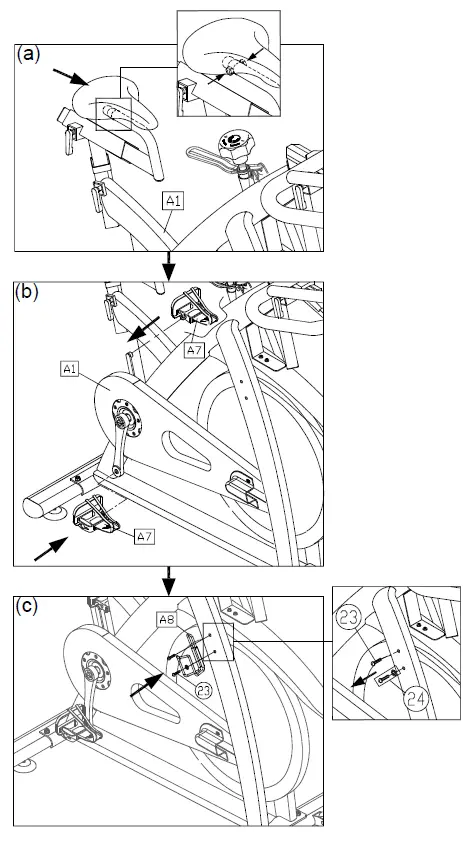 (a)
A1
(b)
A7
A1
A7
(c)
A8
23
23
24