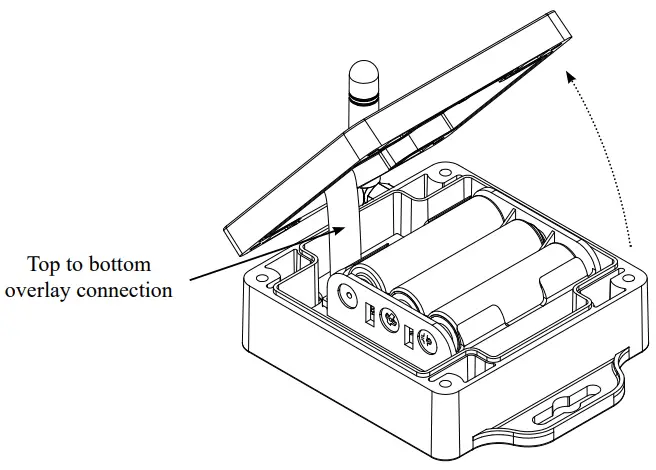 Top to bottom overlay connection