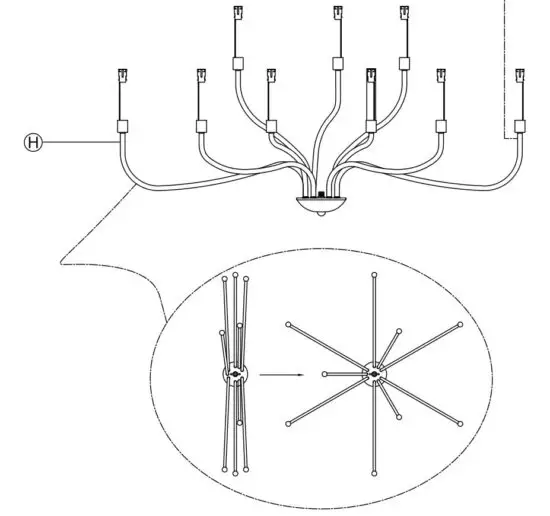 H