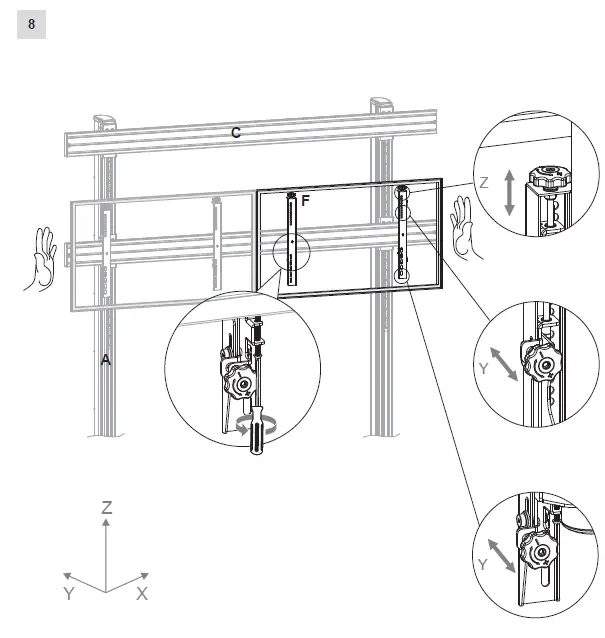 8

C

F

Z

A

Y

Y

Z

Y

X