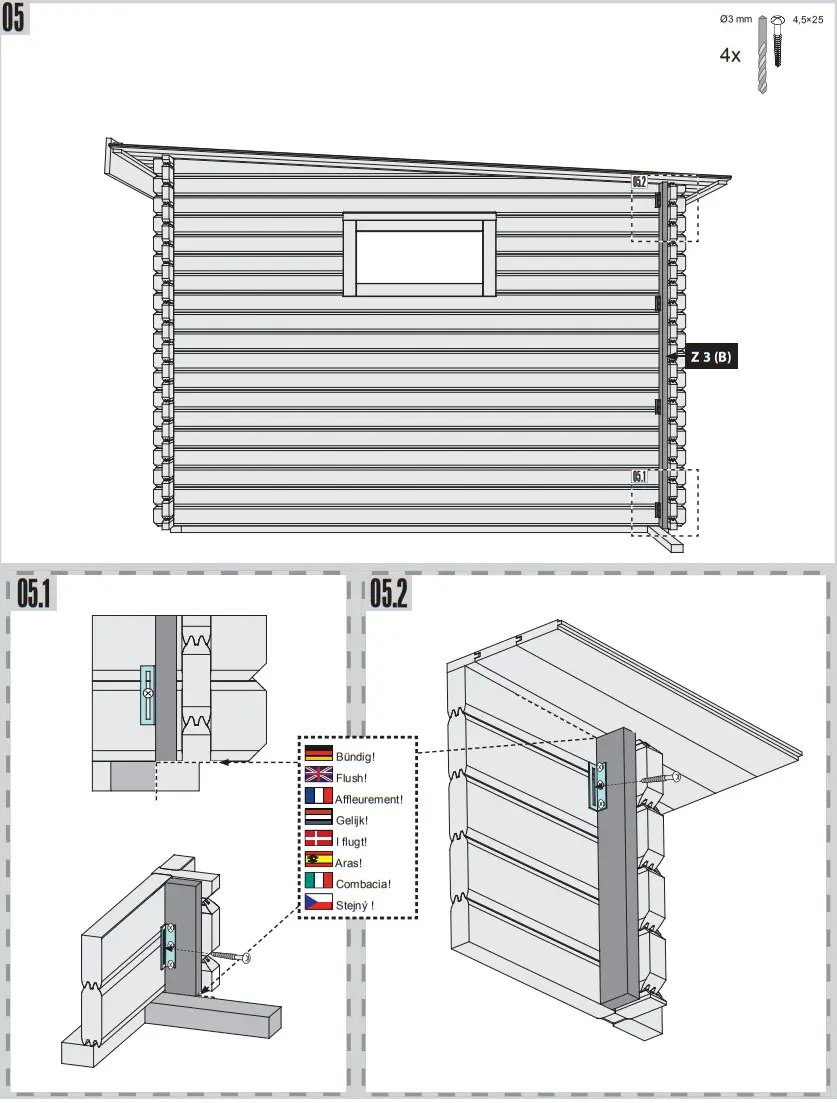 05

Ø3 mm

4,5×25

4x

05.2

Z 3 (B)

05.1

05.1

05.2

Bündig!
Flush!
Affleurement!
Gelijk!
I flugt!
Aras!
Combacia!
Stejný !