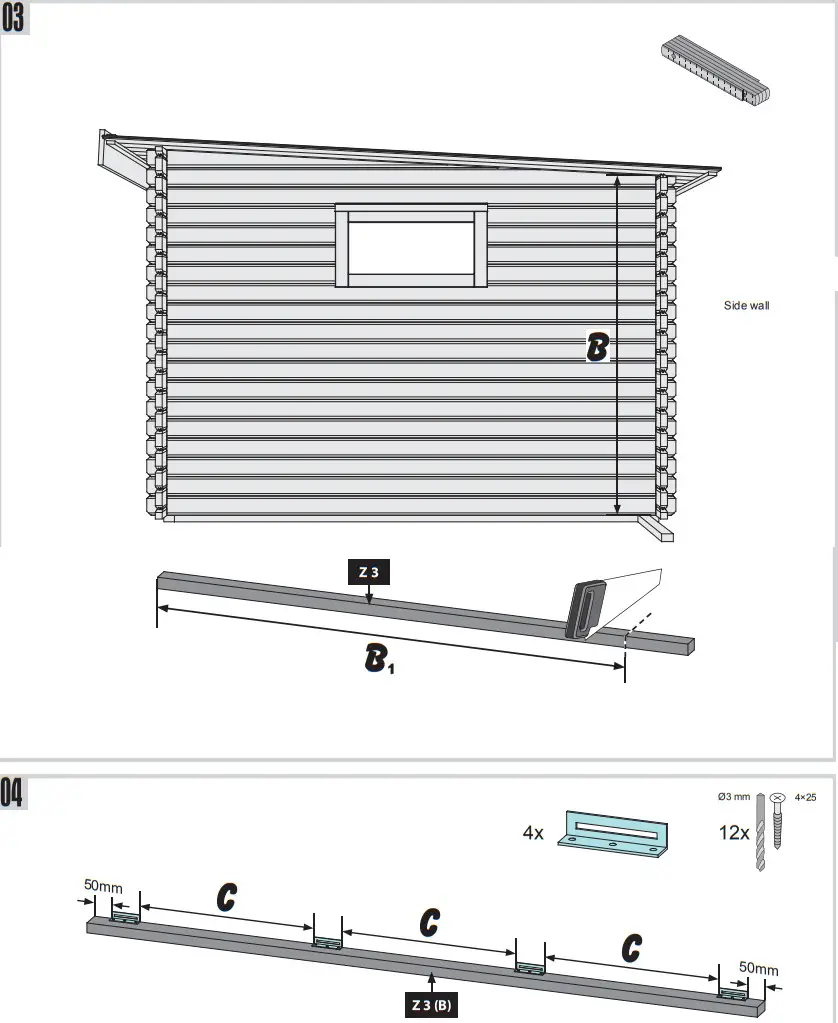 03

Side wall

B

Z 3

$B_1$

04

4x

Ø3 mm

4×25

12x

50mm

C

C

C

50mm

Z 3 (B)