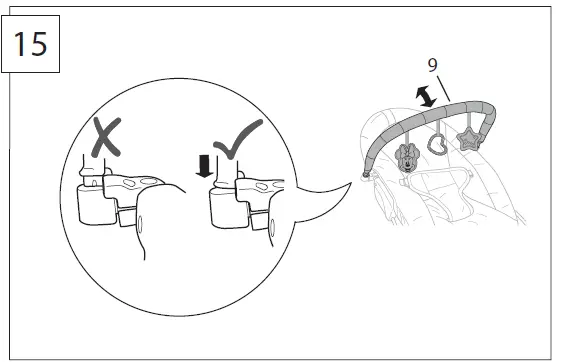 15

9