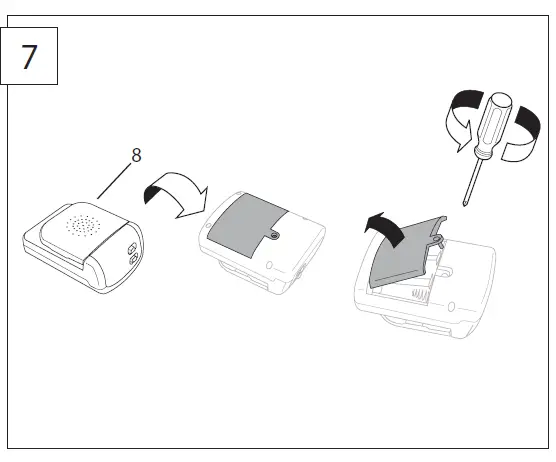 7

8