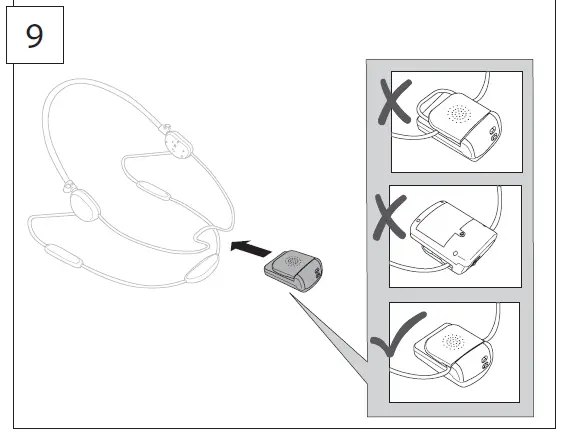 9