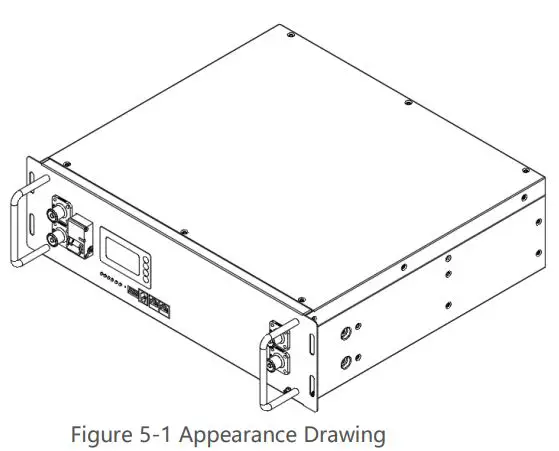 Figure 5-1 Appearance Drawing