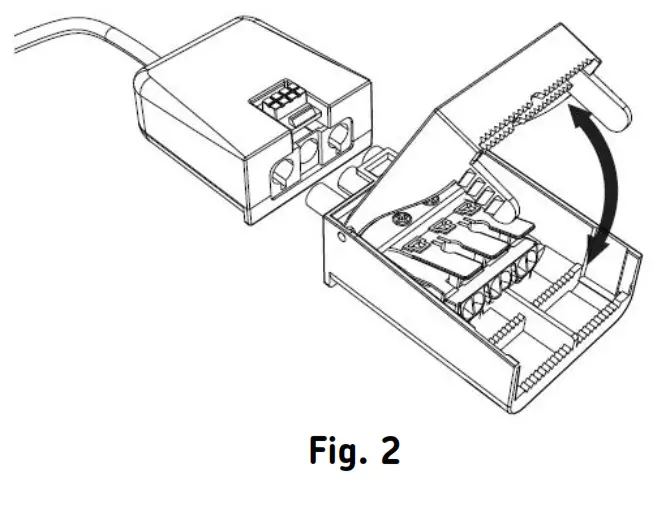 Fig. 2