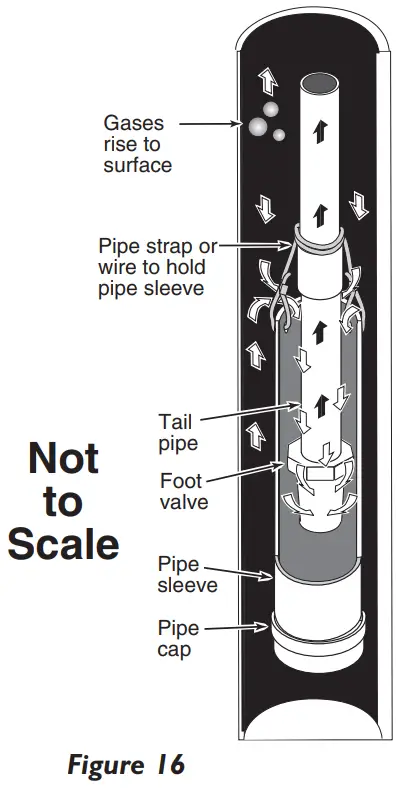 Gases rise to surface

Pipe strap or wire to hold pipe sleeve

Tail pipe

Foot valve

Not to Scale

Pipe sleeve

Pipe cap

Figure 16