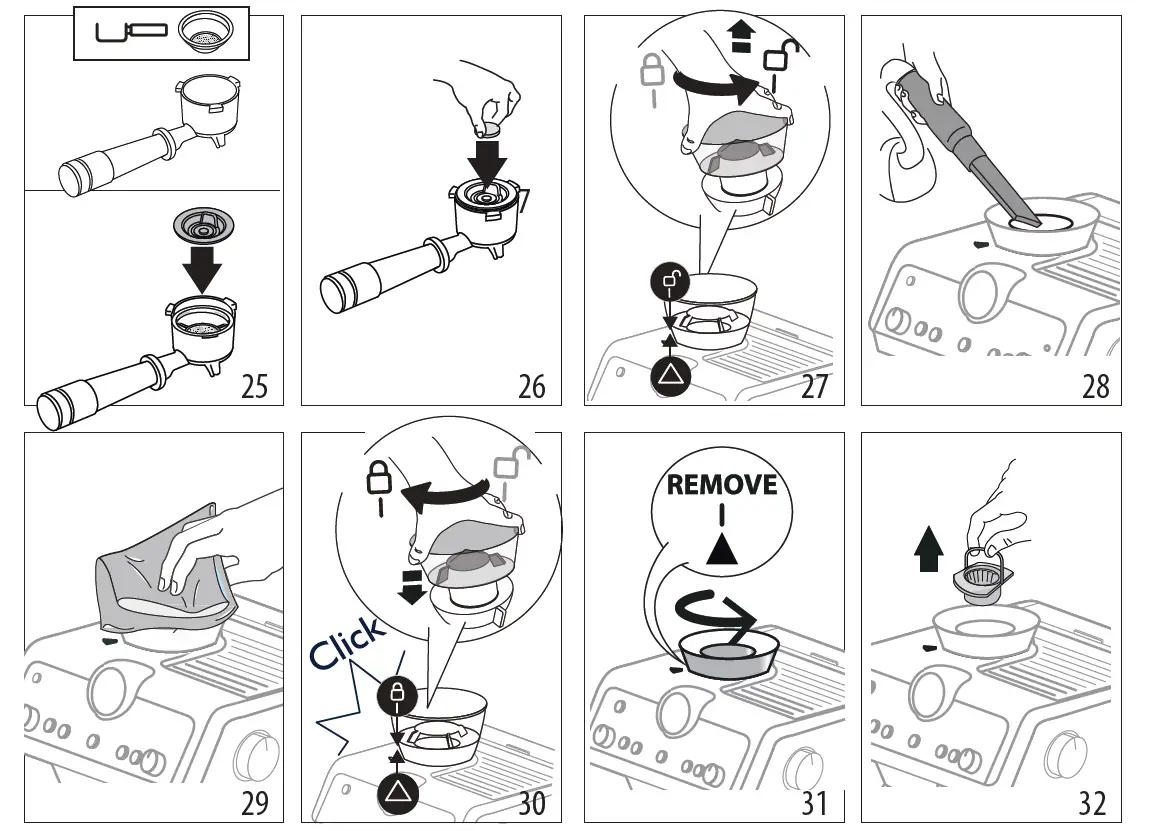 25

26

27

28

29

Click

30

REMOVE

31

32