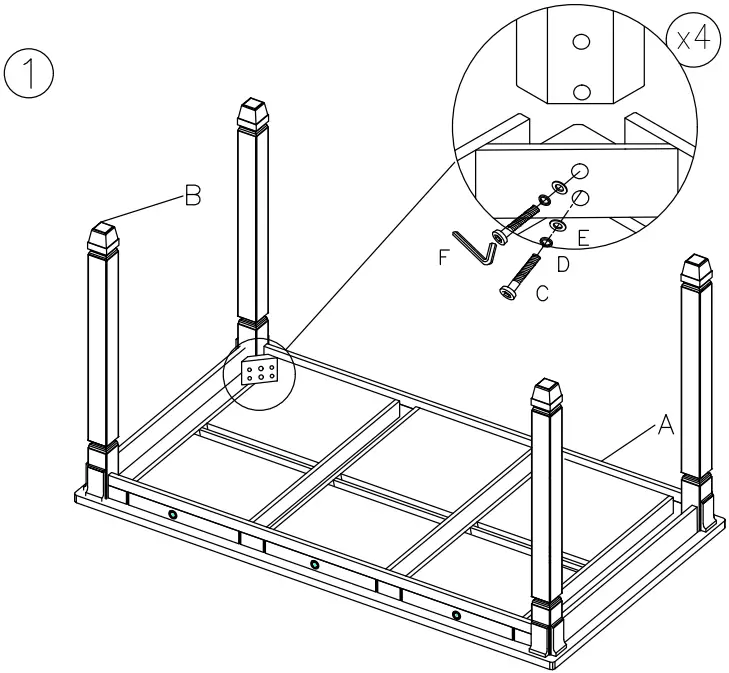 1

x4

B

F

E

D

C

A