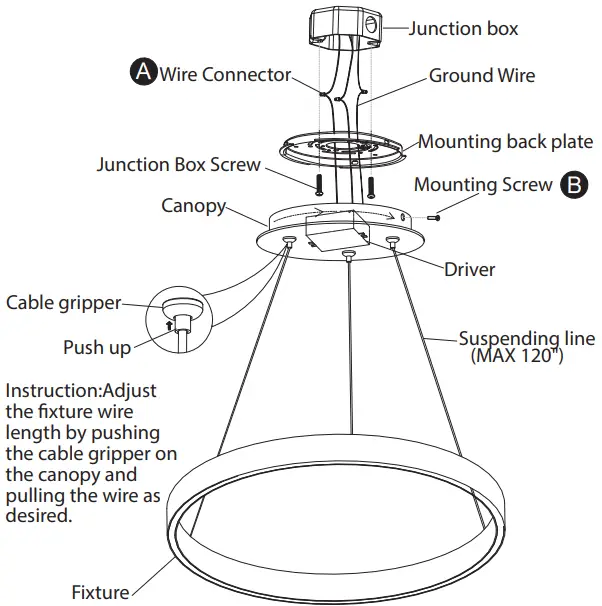 Junction box

A Wire Connector

Ground Wire

Mounting back plate

Junction Box Screw

Mounting Screw B

Canopy

Driver

Cable gripper

Push up

Suspending line (MAX 120")

Instruction:Adjust the fixture wire length by pushing the cable gripper on the canopy and pulling the wire as desired.

Fixture