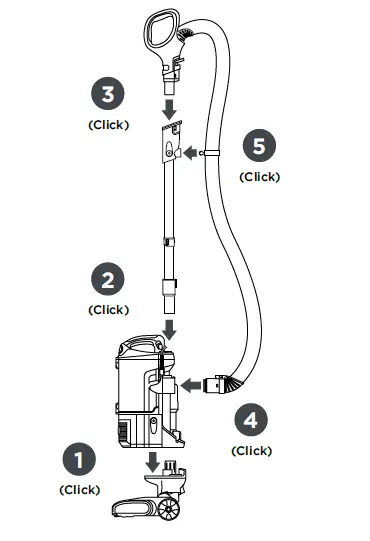 3
(Click)

5
(Click)

2
(Click)

4
(Click)

1
(Click)