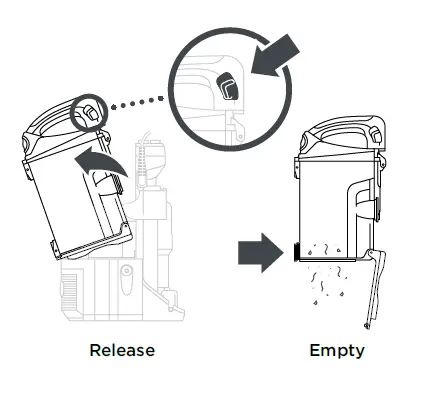 Release

Empty