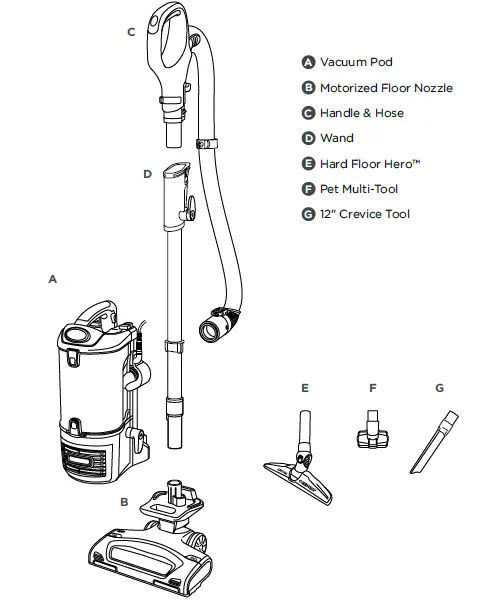 C

A Vacuum Pod

B Motorized Floor Nozzle

C Handle & Hose

D Wand

E Hard Floor Hero™

F Pet Multi-Tool

G 12" Crevice Tool

D

A

E F G

B