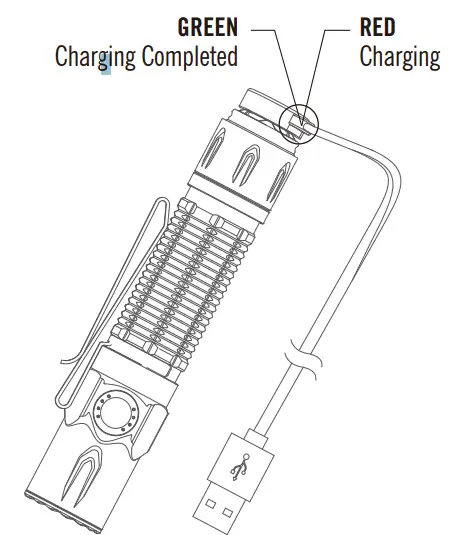 GREEN
Charging Completed

RED
Charging