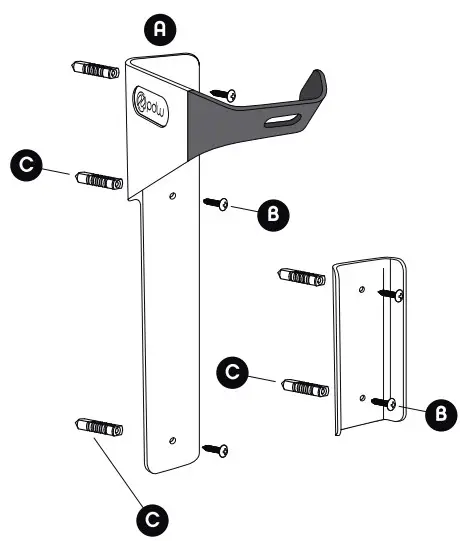 A

pdw

C

B

C

B

C