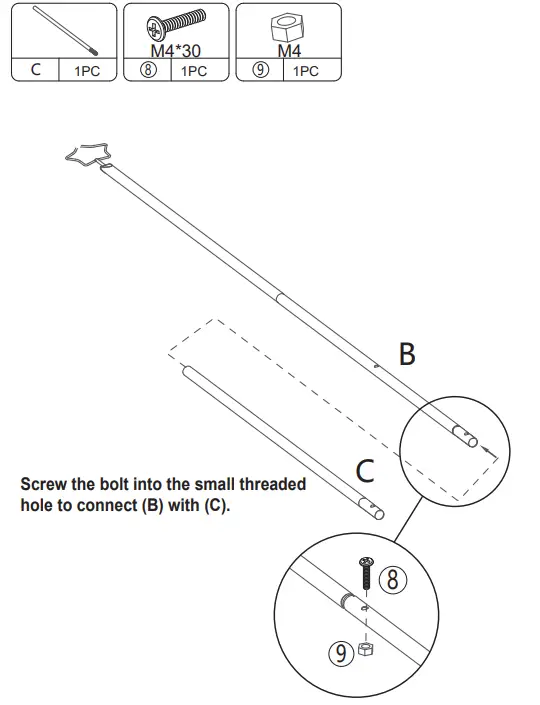 C 1PC

M4*30
⑧ 1PC

M4
⑨ 1PC

B

C

Screw the bolt into the small threaded hole to connect (B) with (C).

⑧

⑨