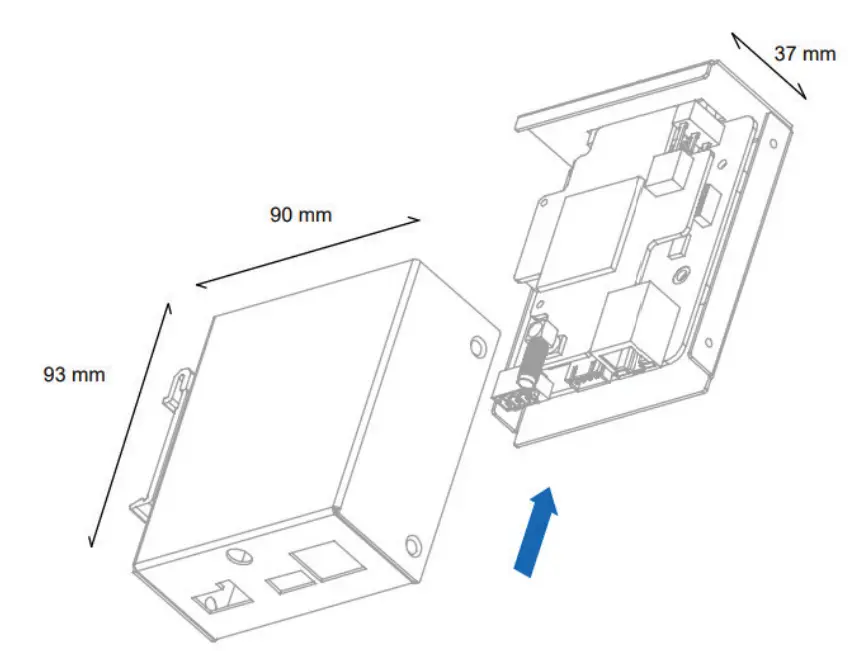 37 mm

90 mm

93 mm