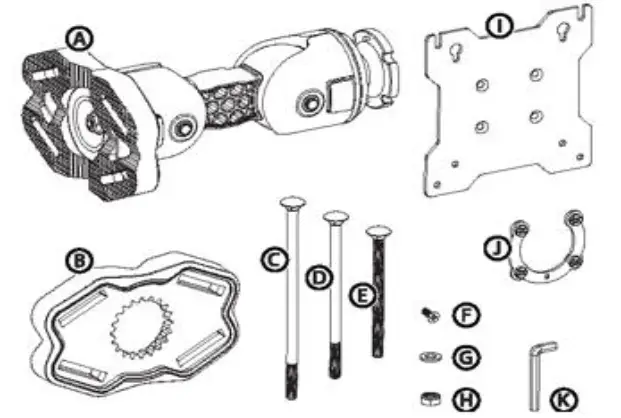 A
I
B
C
D
E
J
F
G
H
K