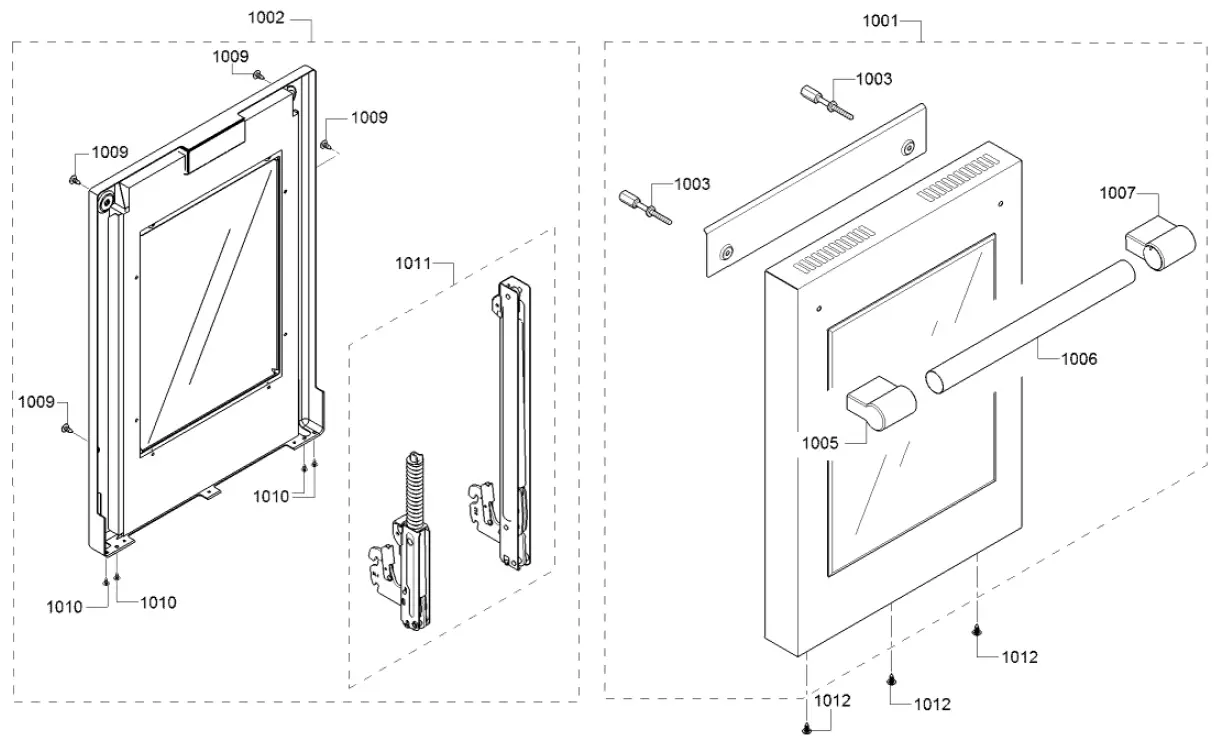 1002
1009
1009
1009
1009
1010
1010
1010
1011
1001
1003
1003
1007
1006
1005
1012
1012
1012