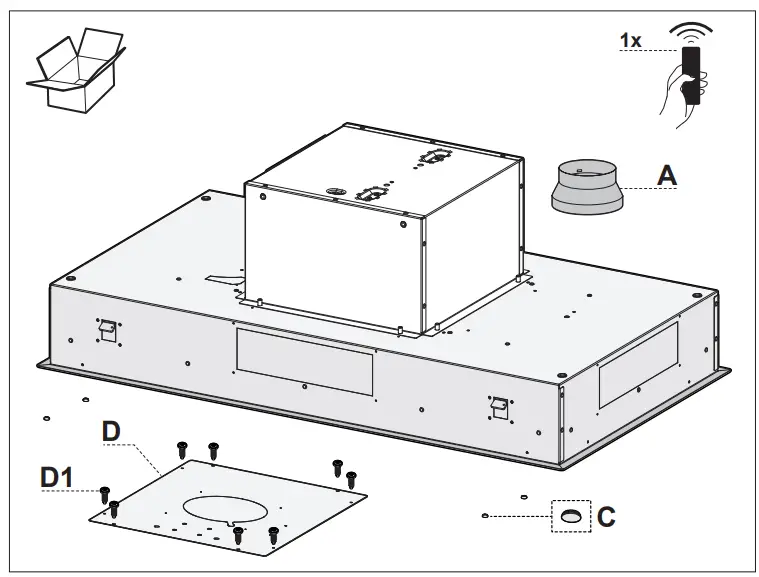 1x

A

D

D1

C