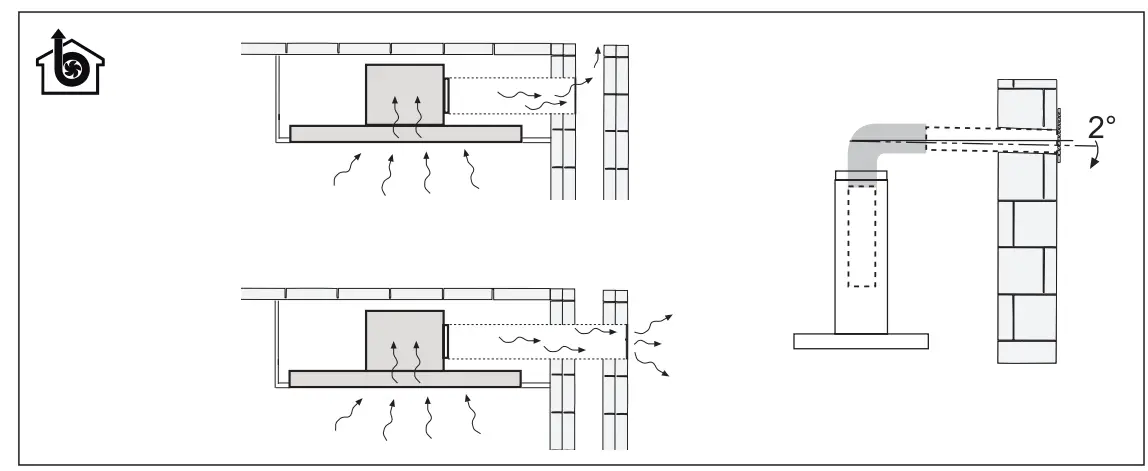 2°