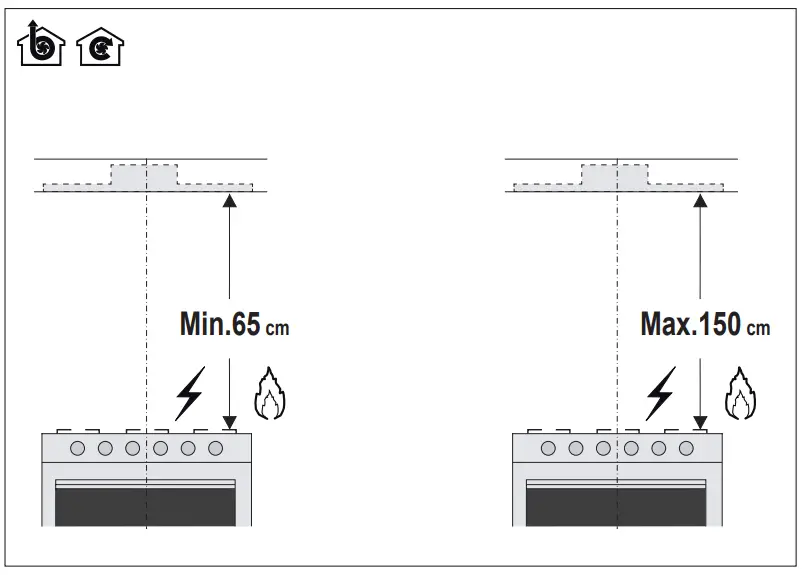 Min.65 cm

Max.150 cm