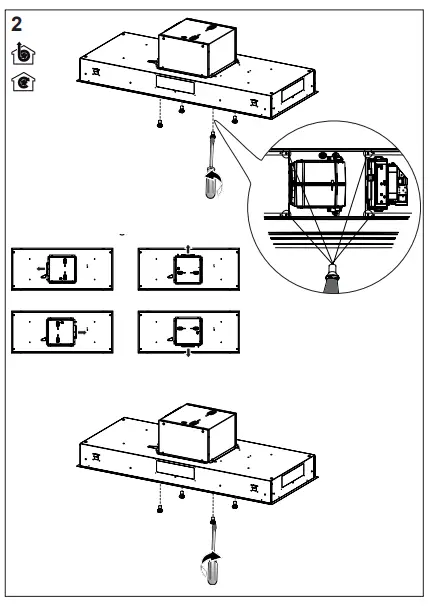 2