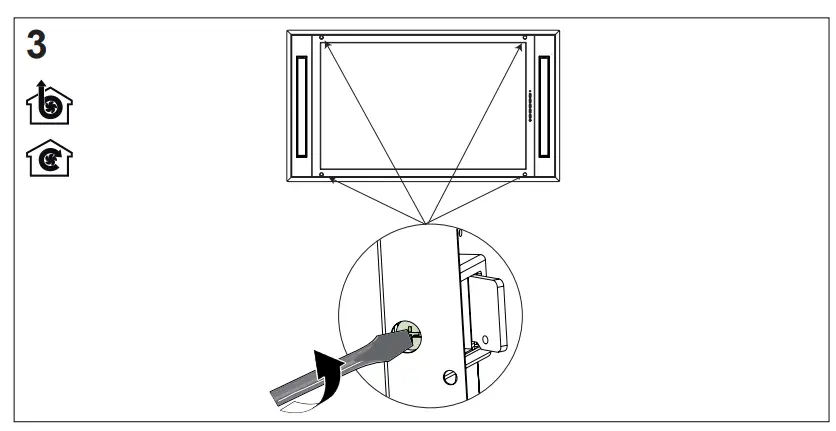 3