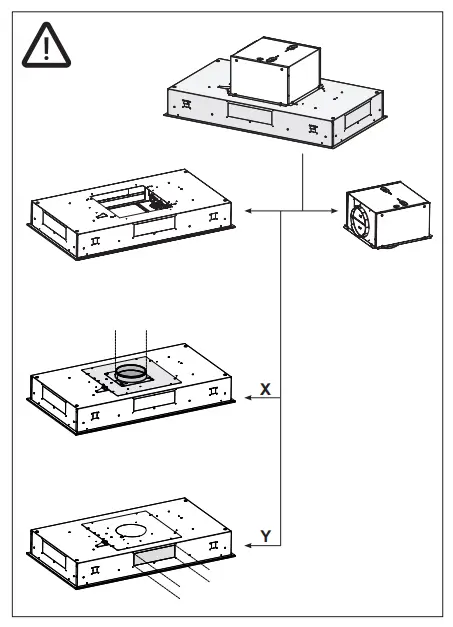 X

Y