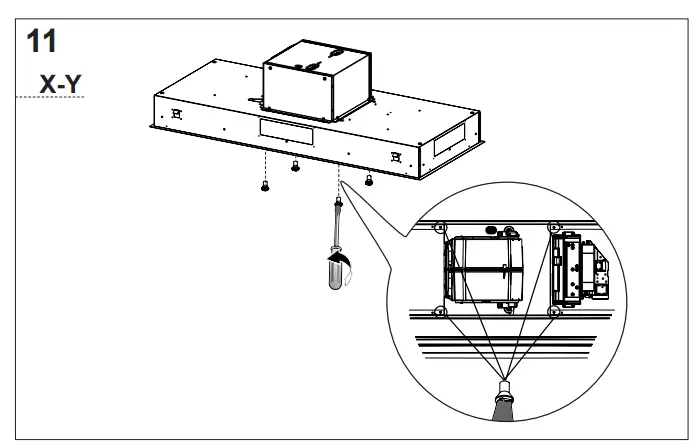 11

X-Y