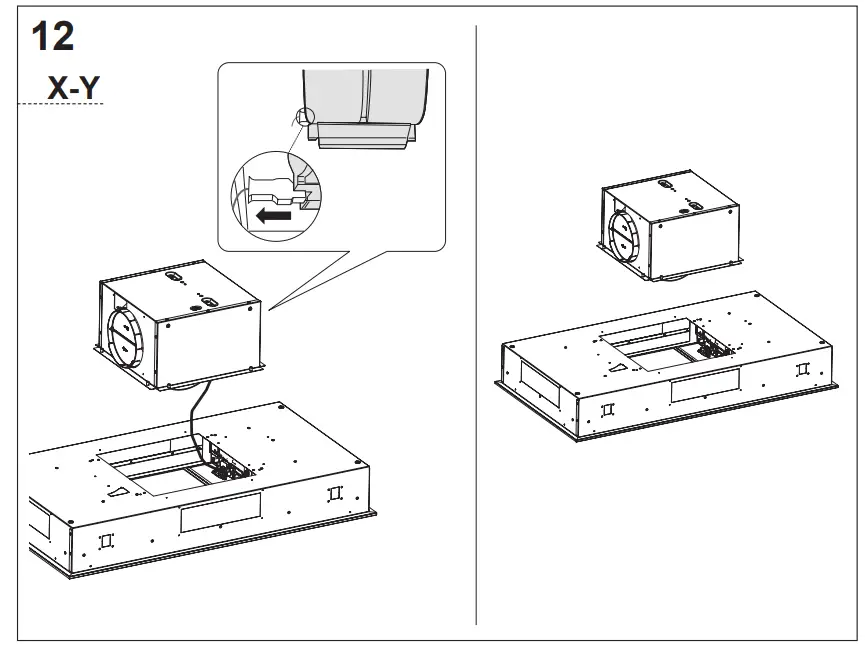 12
X-Y