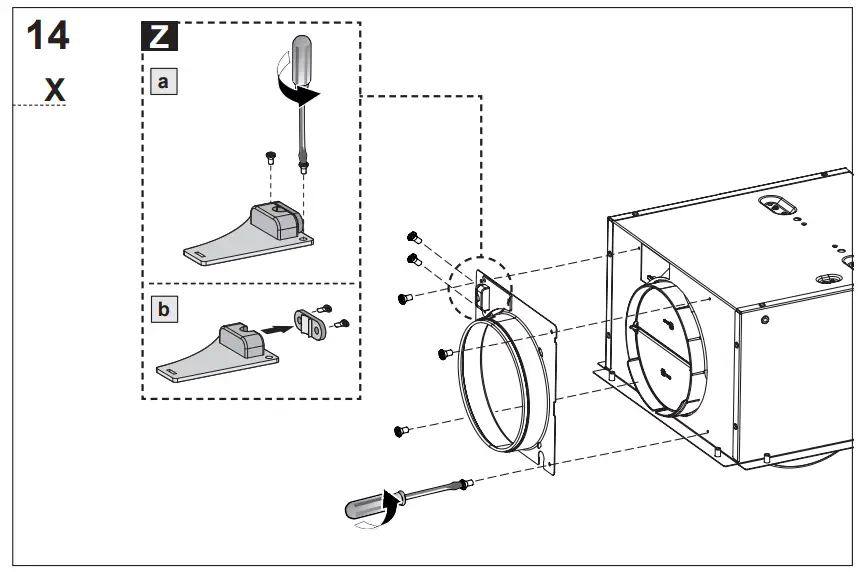 14
X
Z
a
b