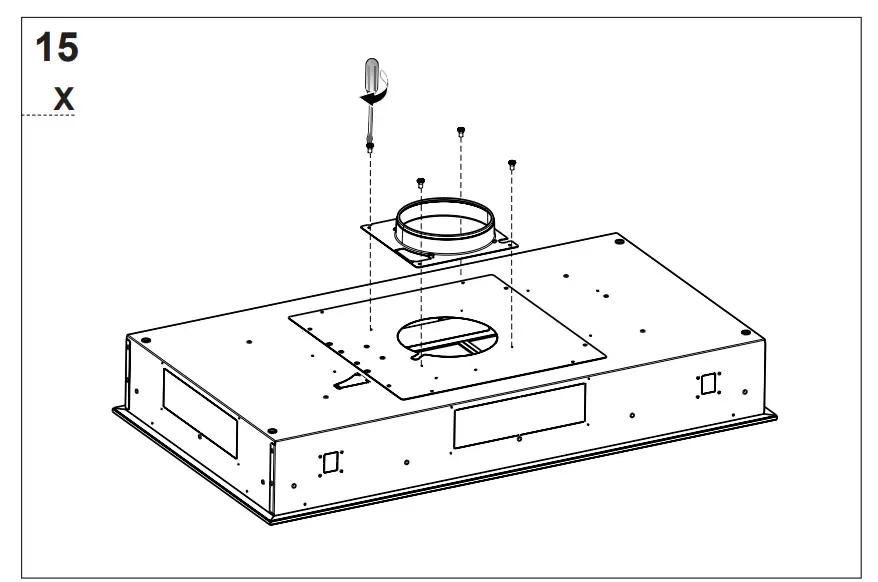 15
X