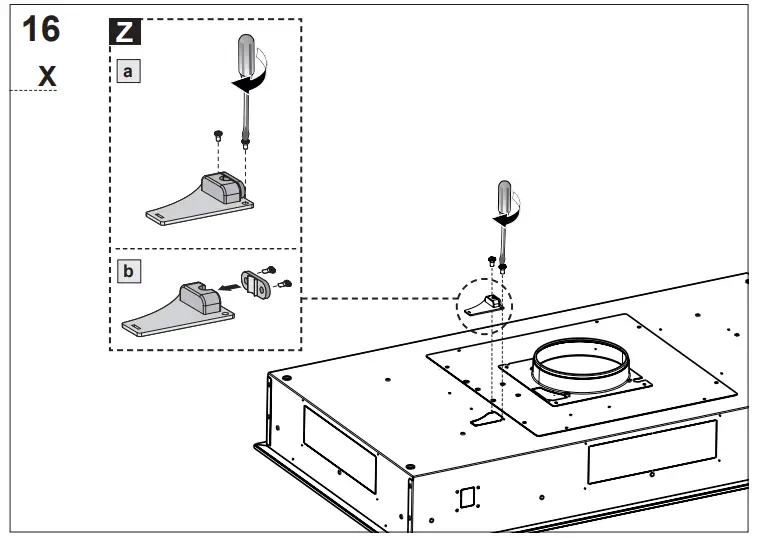 16
X
Z
a
b