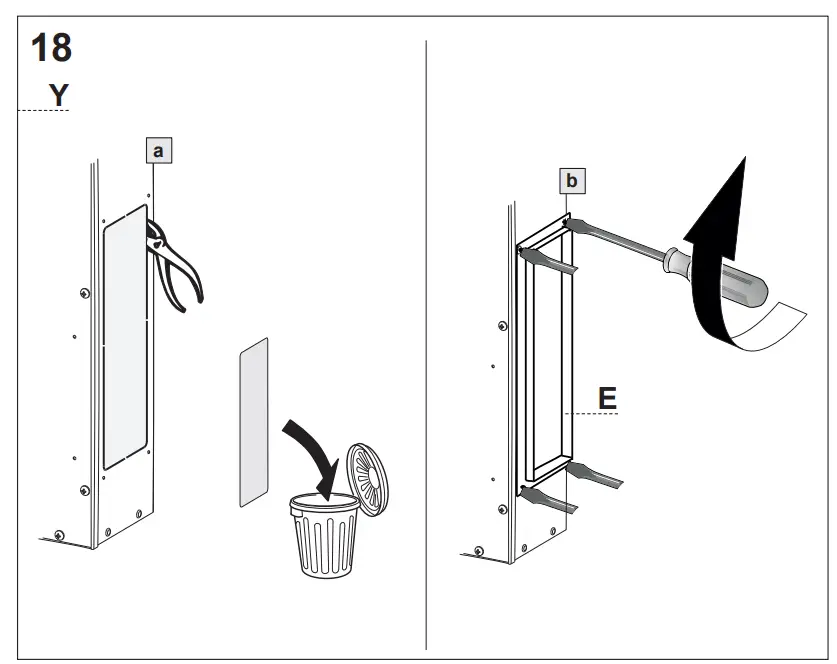 18
Y
a
b
E