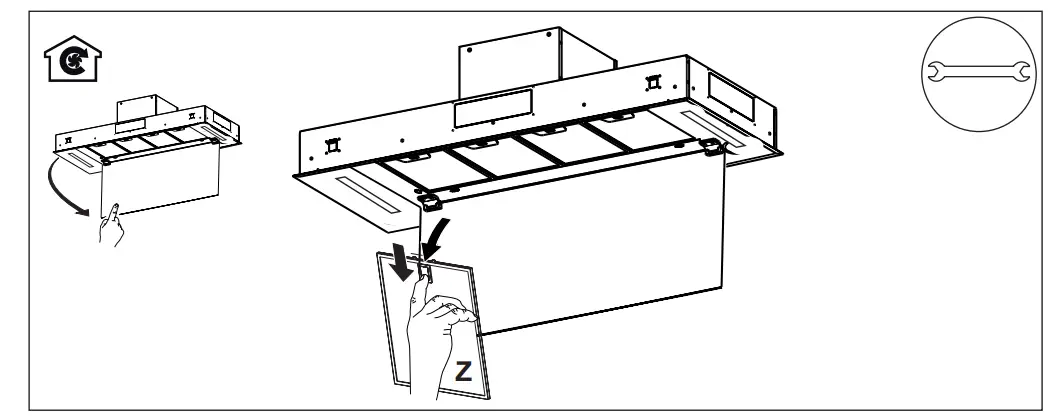 Z