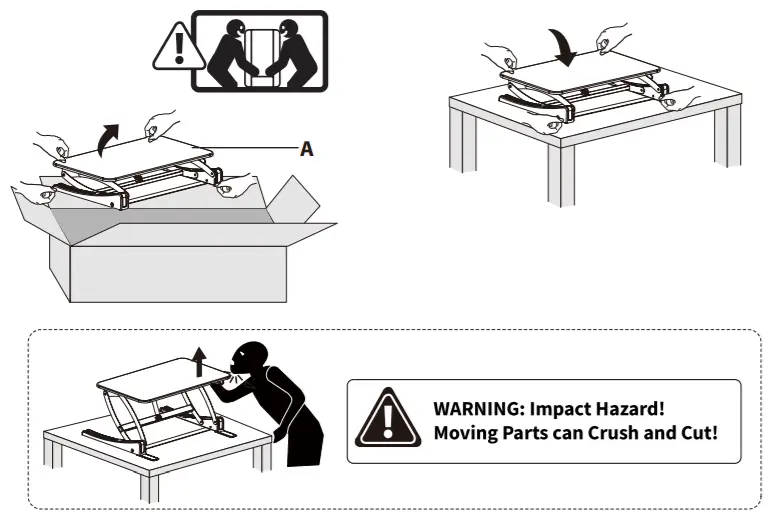 A

WARNING: Impact Hazard!
Moving Parts can Crush and Cut!