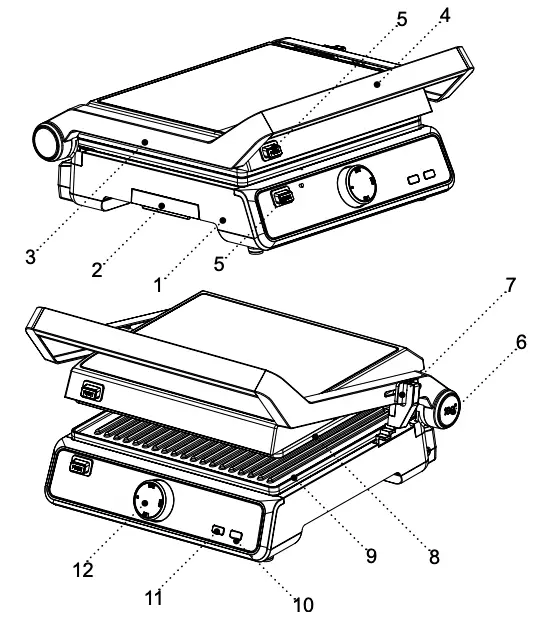 5
4
3
2
1
5
7
6
12
11
10
9
8