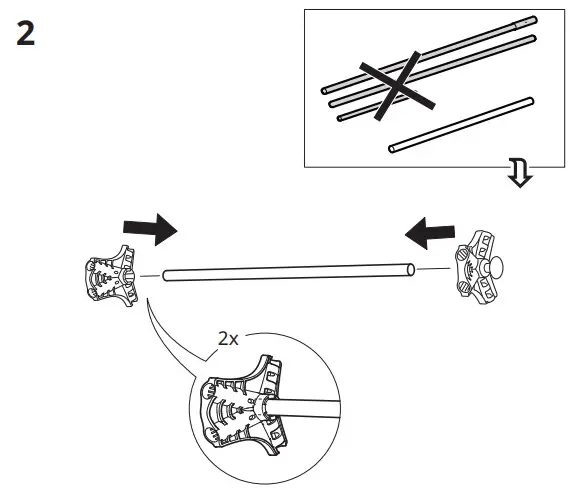 2

2x