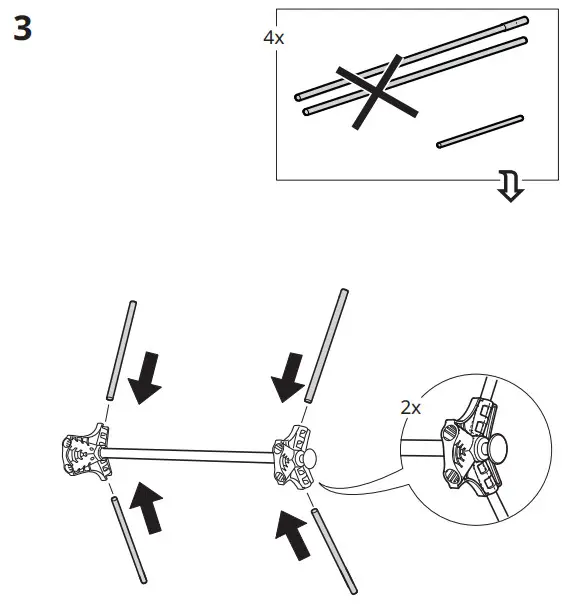 3

4x

2x