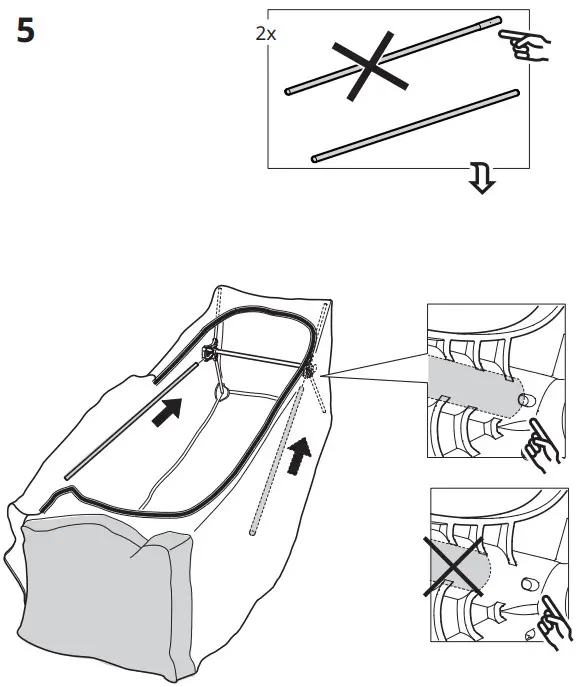 5

2x