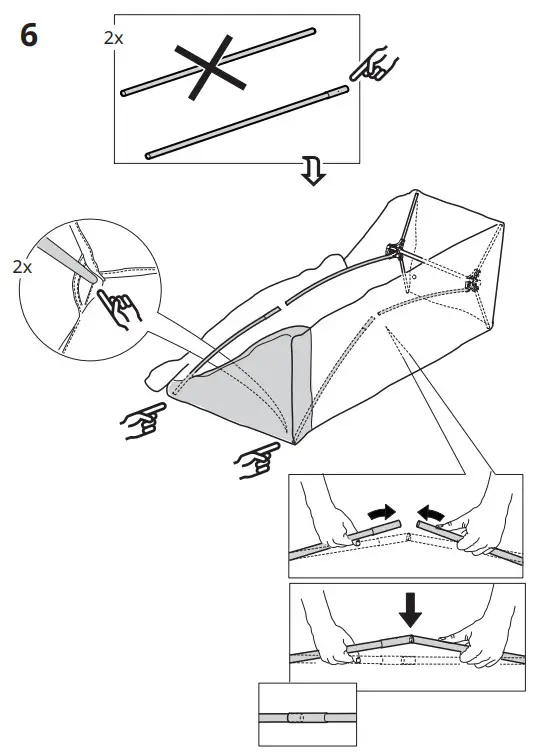 6

2x

2x