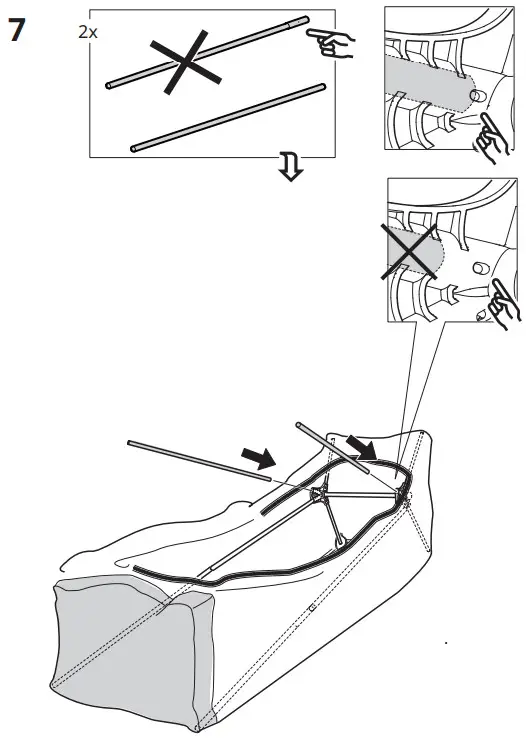 7

2x