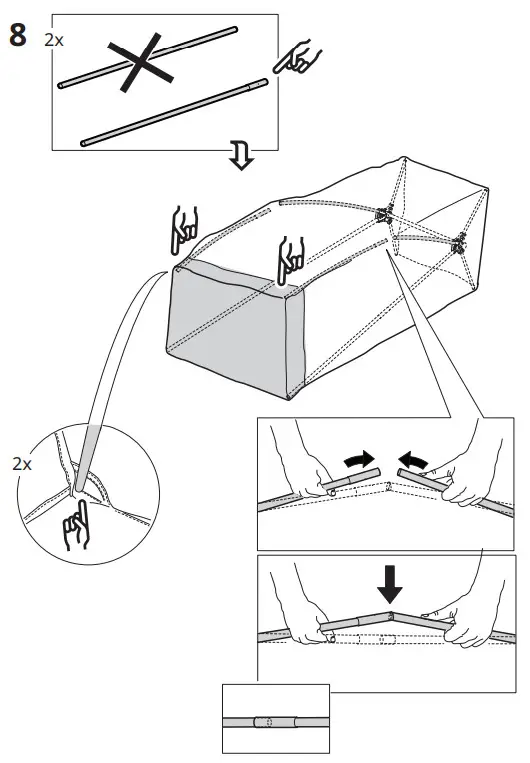 8
2x

2x