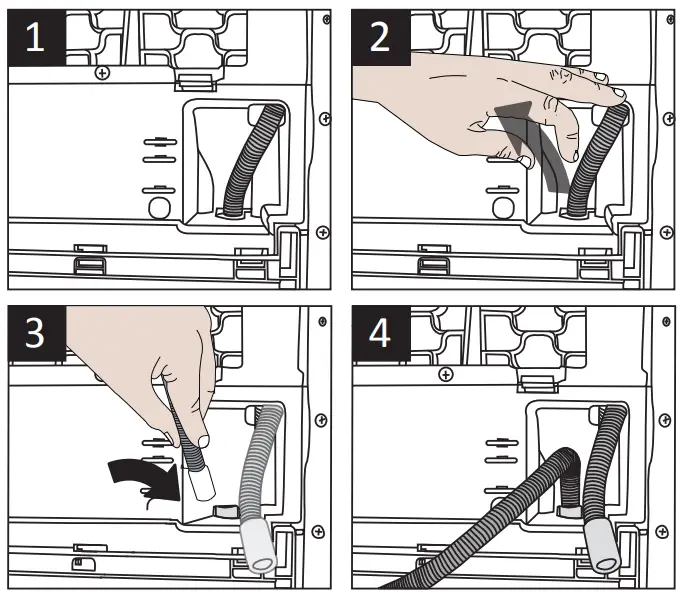 1

2

3

4