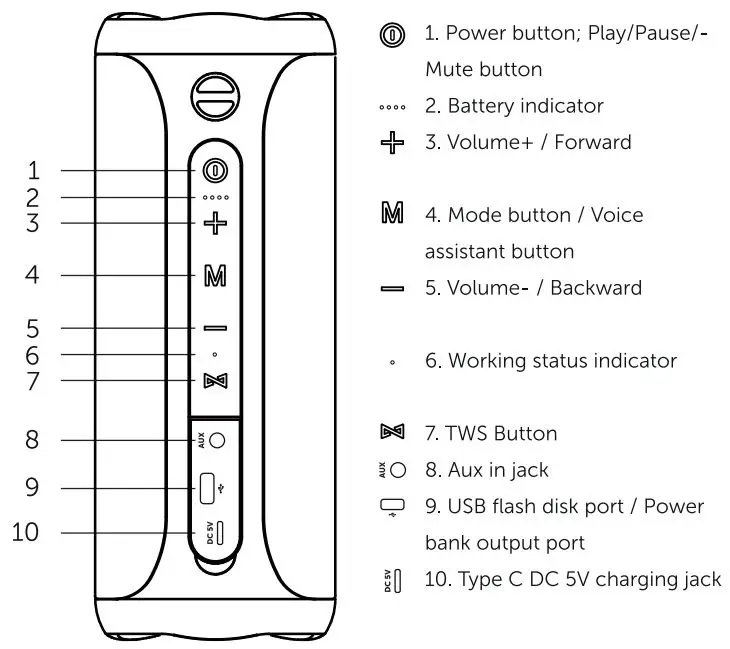 1
2
3
4
5
6
7
8
9
10

M

AUX

DC 5V

1. Power button; Play/Pause/-Mute button

2. Battery indicator

3. Volume+ / Forward

M 4. Mode button / Voice assistant button

5. Volume- / Backward

6. Working status indicator

7. TWS Button

AUX 8. Aux in jack

9. USB flash disk port / Power bank output port

DC 5V 10. Type C DC 5V charging jack