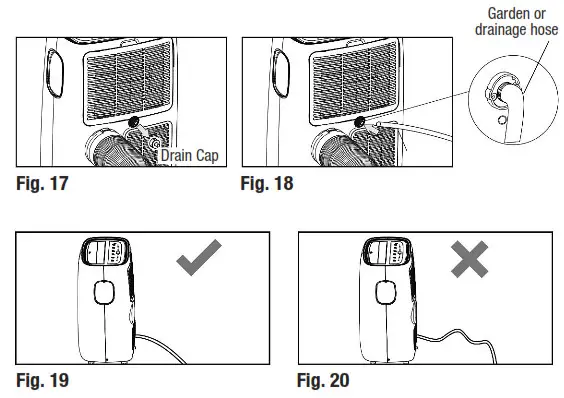 Drain Cap

Fig. 17

Garden or drainage hose

Fig. 18

Fig. 19

Fig. 20