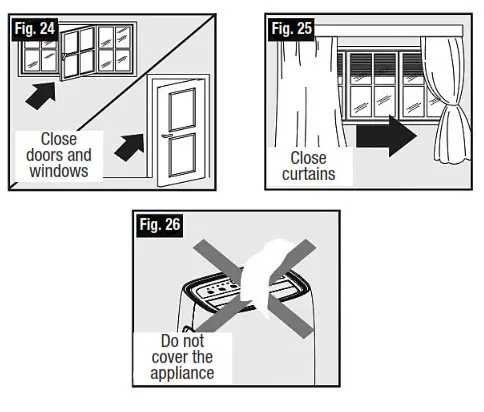 Fig. 24

Close doors and windows

Fig. 25

Close curtains

Fig. 26

Do not cover the appliance